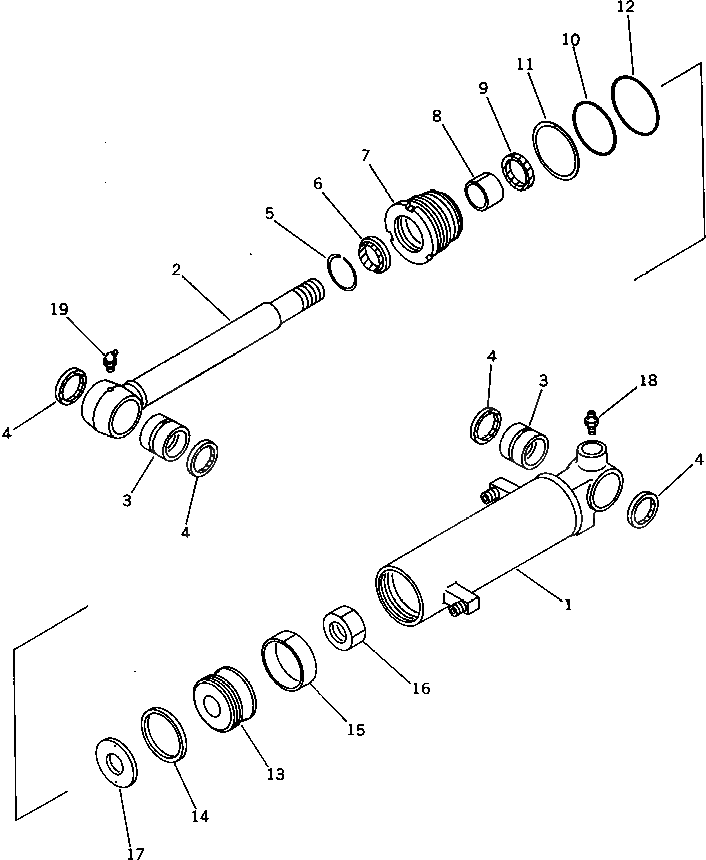 12
10
11
9
8
7
6
5
2
19
4
3
4
4
3
18
4
1
16
15
13
14
17